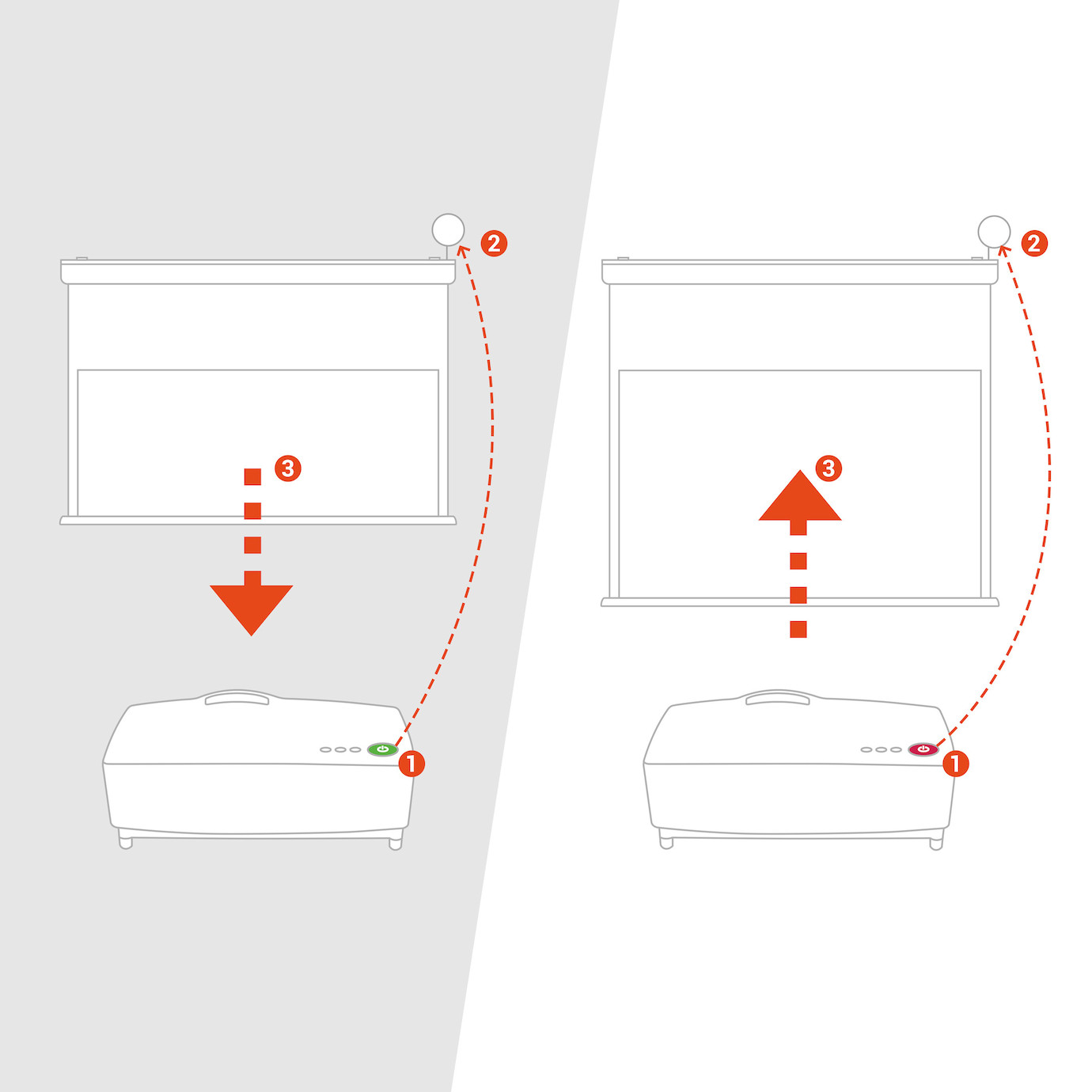 2
3
1
2
3
1