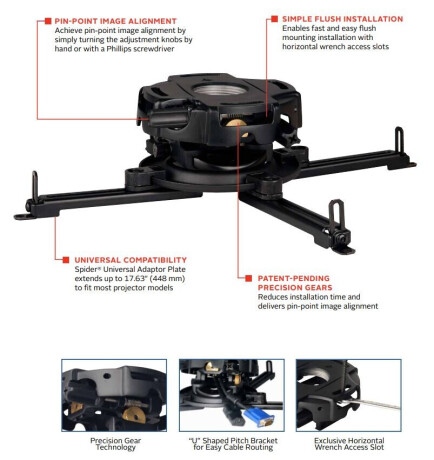 PIN-POINT IMAGE ALIGNMENT
Achieve pin-point image alignment by simply turning the adjustment knobs by hand or with a Phillips screwdriver

SIMPLE FLUSH INSTALLATION
Enables fast and easy flush mounting installation with horizontal wrench access slots

UNIVERSAL COMPATIBILITY
Spider® Universal Adaptor Plate extends up to 17.63" (448 mm) to fit most projector models

PATENT-PENDING PRECISION GEARS
Reduces installation time and delivers pin-point image alignment

Precision Gear Technology

"U" Shaped Pitch Bracket for Easy Cable Routing

Exclusive Horizontal Wrench Access Slot