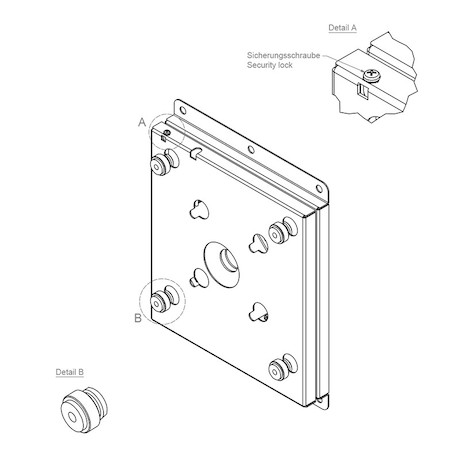 Detail A

Sicherungsschraube
Security lock

A

B

Detail B